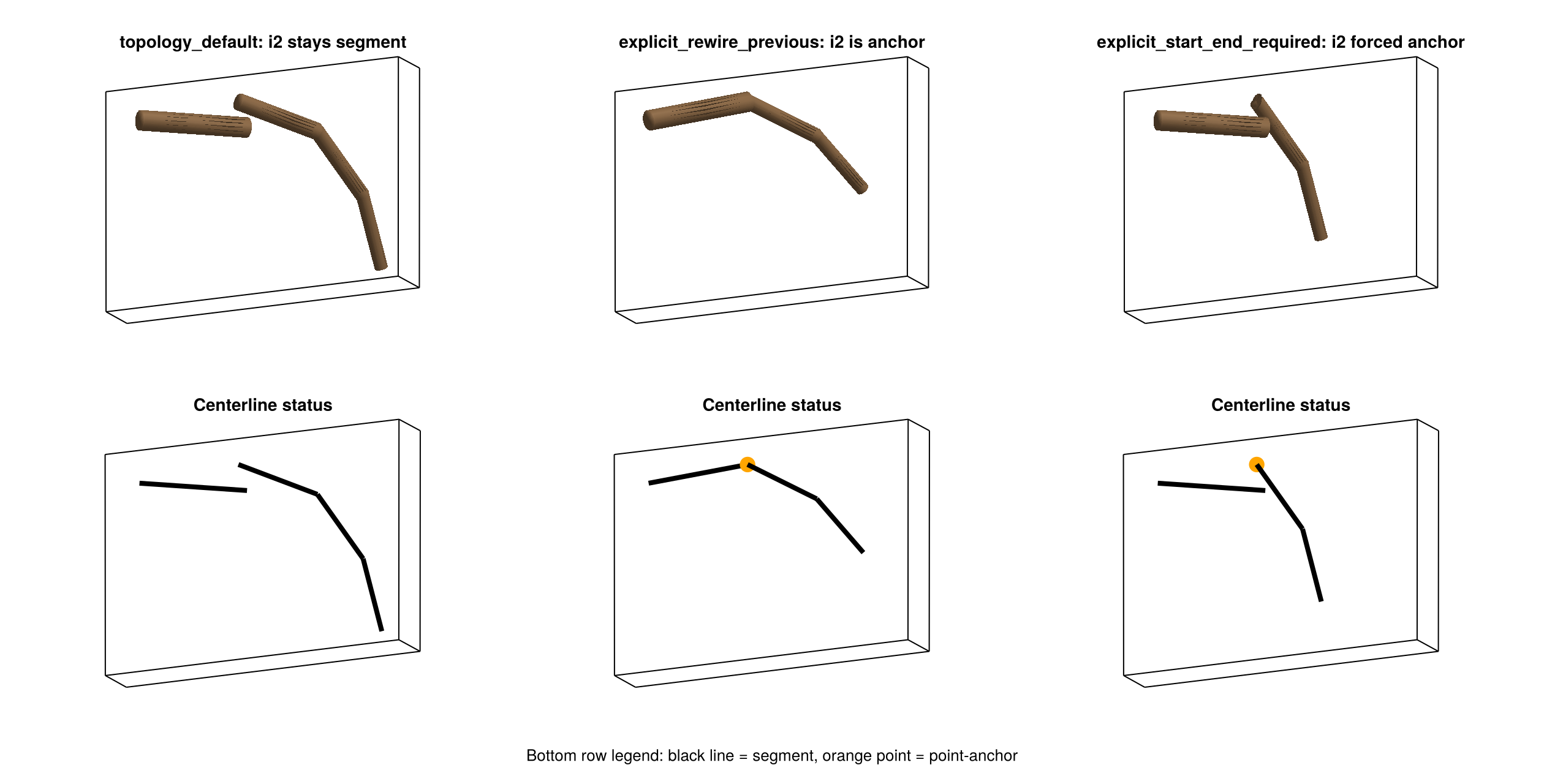 topology_default: i2 stays segment

explicit_rewire_previous: i2 is anchor

explicit_start_end_required: i2 forced anchor

Centerline status

Centerline status

Centerline status

Bottom row legend: black line = segment, orange point = point-anchor